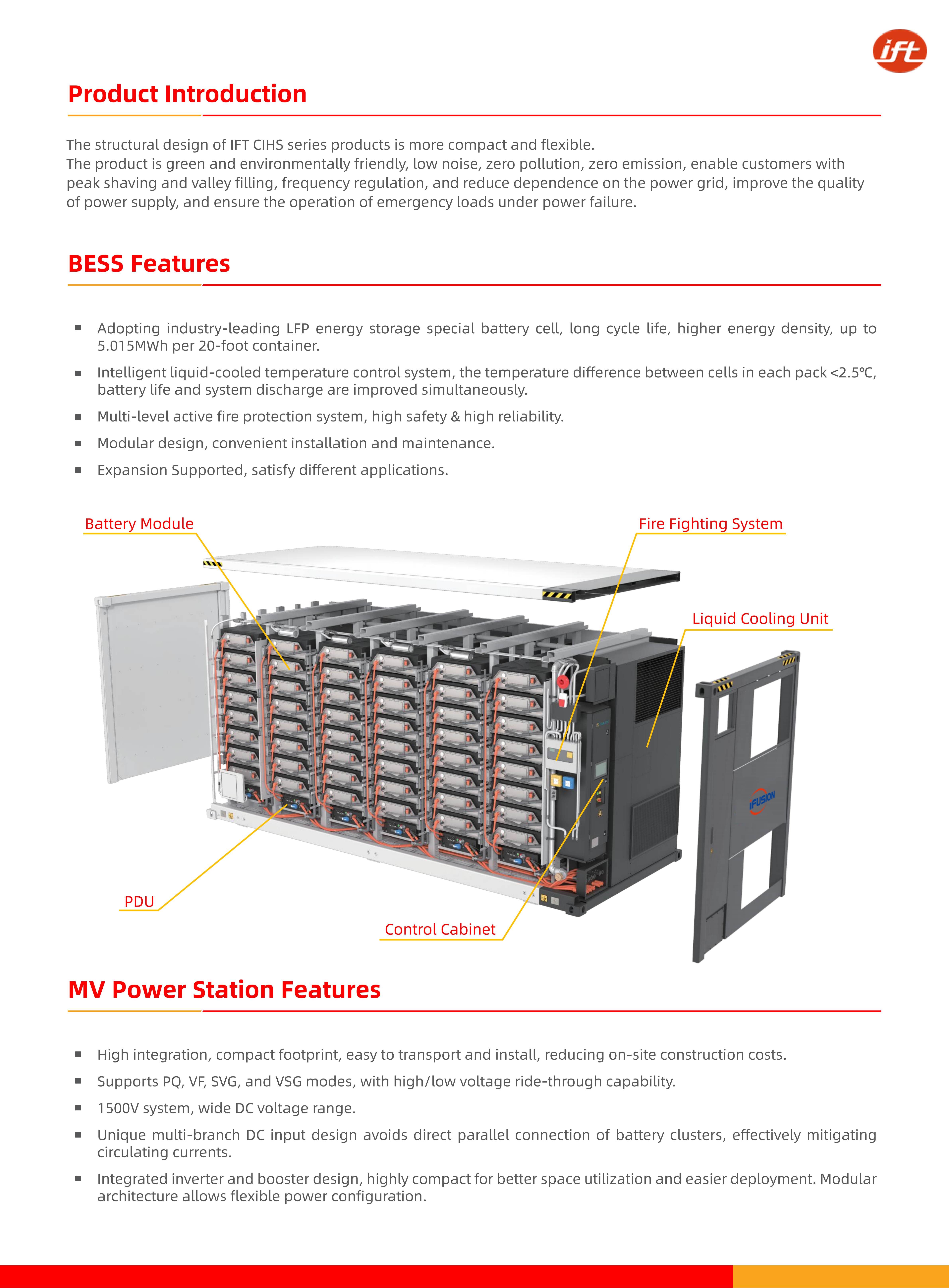 ift

Product Introduction

The structural design of IFT CIHS series products is more compact and flexible.
The product is green and environmentally friendly, low noise, zero pollution, zero emission, enable customers with peak shaving and valley filling, frequency regulation, and reduce dependence on the power grid, improve the quality of power supply, and ensure the operation of emergency loads under power failure.

BESS Features

▪ Adopting industry-leading LFP energy storage special battery cell, long cycle life, higher energy density, up to 5.015MWh per 20-foot container.
▪ Intelligent liquid-cooled temperature control system, the temperature difference between cells in each pack <2.5℃, battery life and system discharge are improved simultaneously.
▪ Multi-level active fire protection system, high safety & high reliability.
▪ Modular design, convenient installation and maintenance.
▪ Expansion Supported, satisfy different applications.

Battery Module
Fire Fighting System
Liquid Cooling Unit
IFUSION
PDU
Control Cabinet

MV Power Station Features

▪ High integration, compact footprint, easy to transport and install, reducing on-site construction costs.
▪ Supports PQ, VF, SVG, and VSG modes, with high/low voltage ride-through capability.
▪ 1500V system, wide DC voltage range.
▪ Unique multi-branch DC input design avoids direct parallel connection of battery clusters, effectively mitigating circulating currents.
▪ Integrated inverter and booster design, highly compact for better space utilization and easier deployment. Modular architecture allows flexible power configuration.